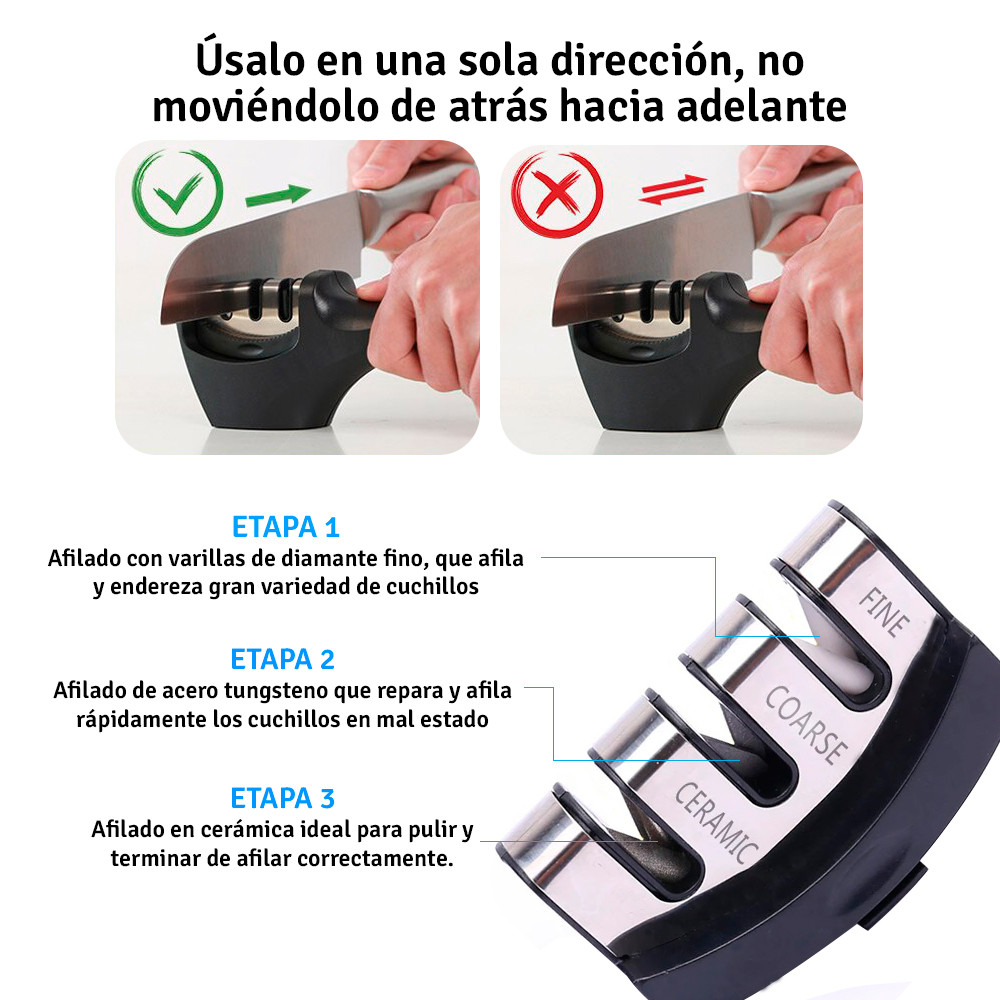 Úsalo en una sola dirección, no moviéndolo de atrás hacia adelante

ETAPA 1
Afilado con varillas de diamante fino, que afila y endereza gran variedad de cuchillos

ETAPA 2
Afilado de acero tungsteno que repara y afila rápidamente los cuchillos en mal estado

ETAPA 3
Afilado en cerámica ideal para pulir y terminar de afilar correctamente.

FINE
COARSE
CERAMIC